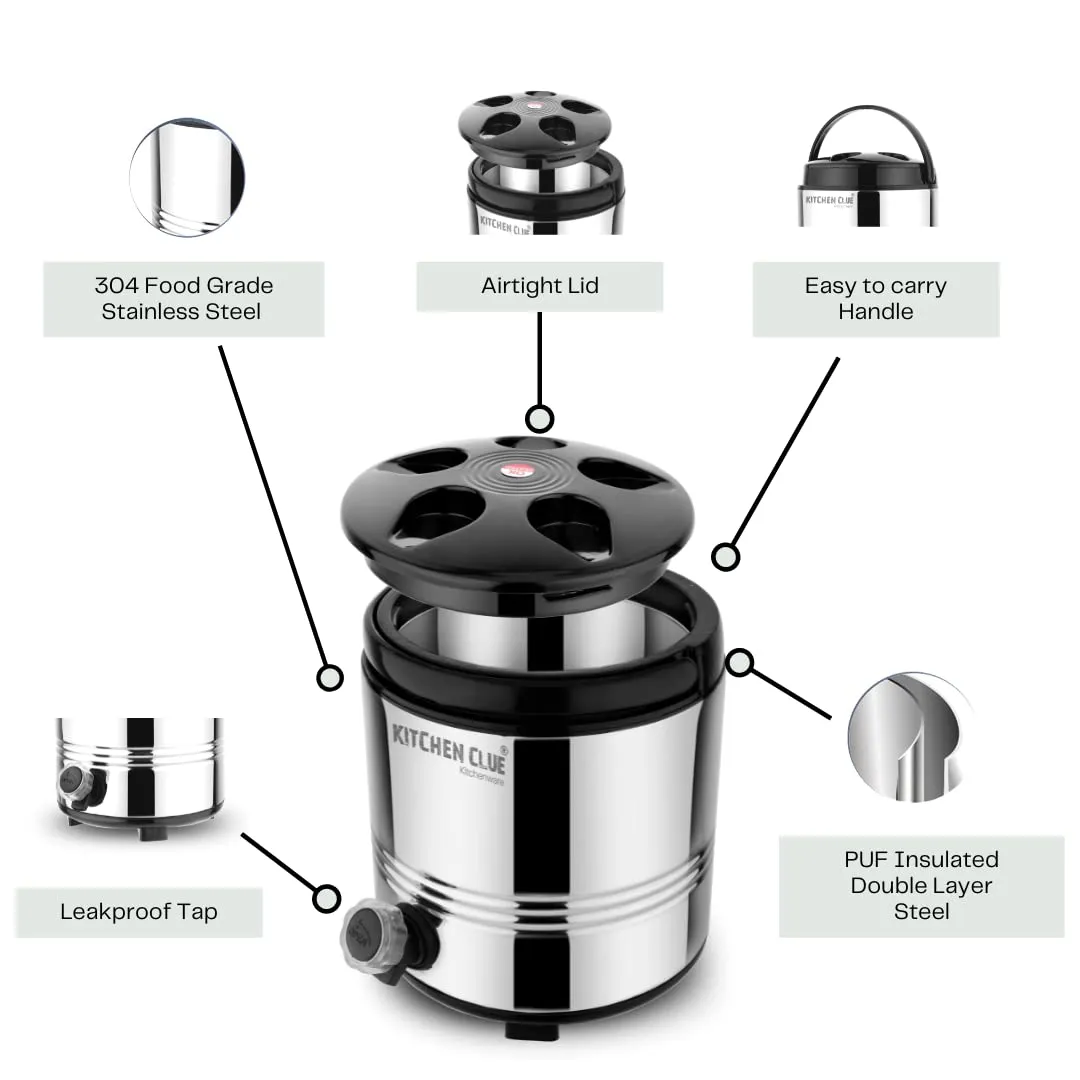 KITCHEN CLUE

KITCHEN CLUE

304 Food Grade Stainless Steel

Airtight Lid

Easy to carry Handle

KITCHEN CLUE®
Kitchenware

Leakproof Tap

PUF Insulated Double Layer Steel